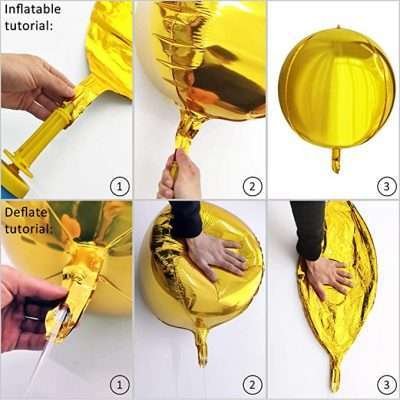 Inflatable tutorial:

1

2

3

Deflate tutorial:

1

2

3